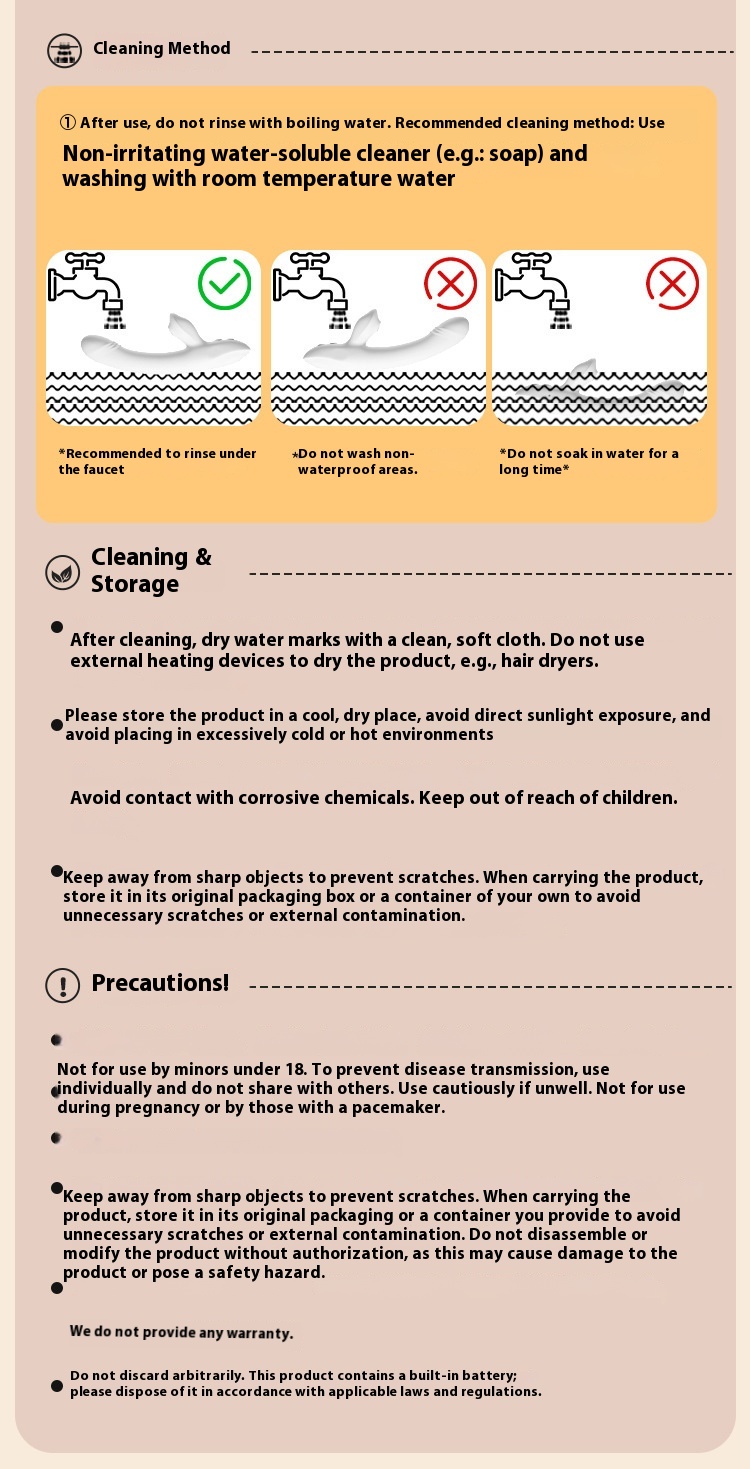 Cleaning Method

① After use, do not rinse with boiling water. Recommended cleaning method: Use

Non-irritating water-soluble cleaner (e.g.: soap) and washing with room temperature water

*Recommended to rinse under the faucet

*Do not wash non-waterproof areas.

*Do not soak in water for a long time*

Cleaning & Storage

After cleaning, dry water marks with a clean, soft cloth. Do not use external heating devices to dry the product, e.g., hair dryers.

Please store the product in a cool, dry place, avoid direct sunlight exposure, and avoid placing in excessively cold or hot environments

Avoid contact with corrosive chemicals. Keep out of reach of children.

Keep away from sharp objects to prevent scratches. When carrying the product, store it in its original packaging box or a container of your own to avoid unnecessary scratches or external contamination.

Precautions!

Not for use by minors under 18. To prevent disease transmission, use individually and do not share with others. Use cautiously if unwell. Not for use during pregnancy or by those with a pacemaker.

Keep away from sharp objects to prevent scratches. When carrying the product, store it in its original packaging or a container you provide to avoid unnecessary scratches or external contamination. Do not disassemble or modify the product without authorization, as this may cause damage to the product or pose a safety hazard.

We do not provide any warranty.

Do not discard arbitrarily. This product contains a built-in battery; please dispose of it in accordance with applicable laws and regulations.