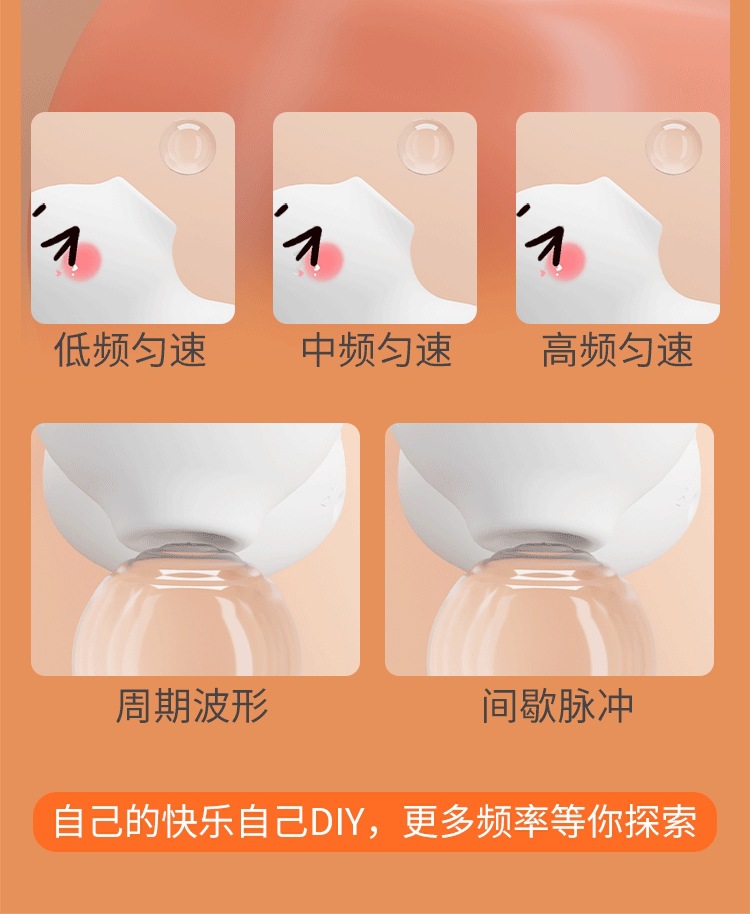 低频匀速

中频匀速

高频匀速

周期波形

间歇脉冲

自己的快乐自己DIY，更多频率等你探索